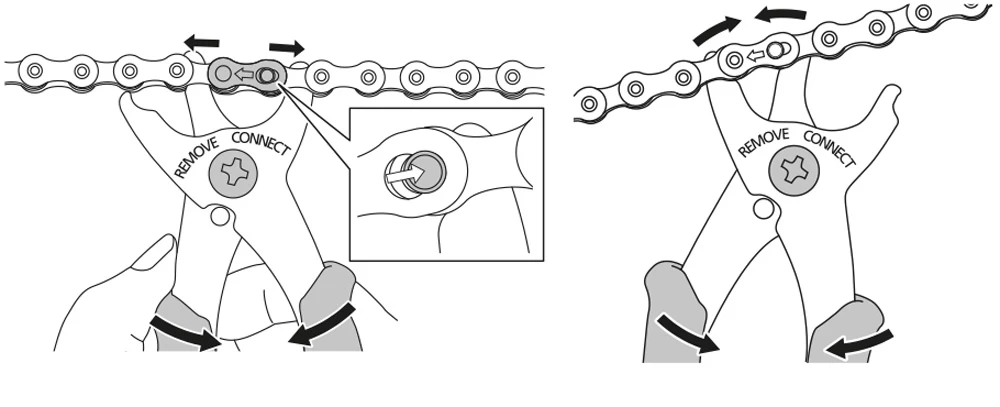 REMOVE CONNECT

REMOVE CONNECT